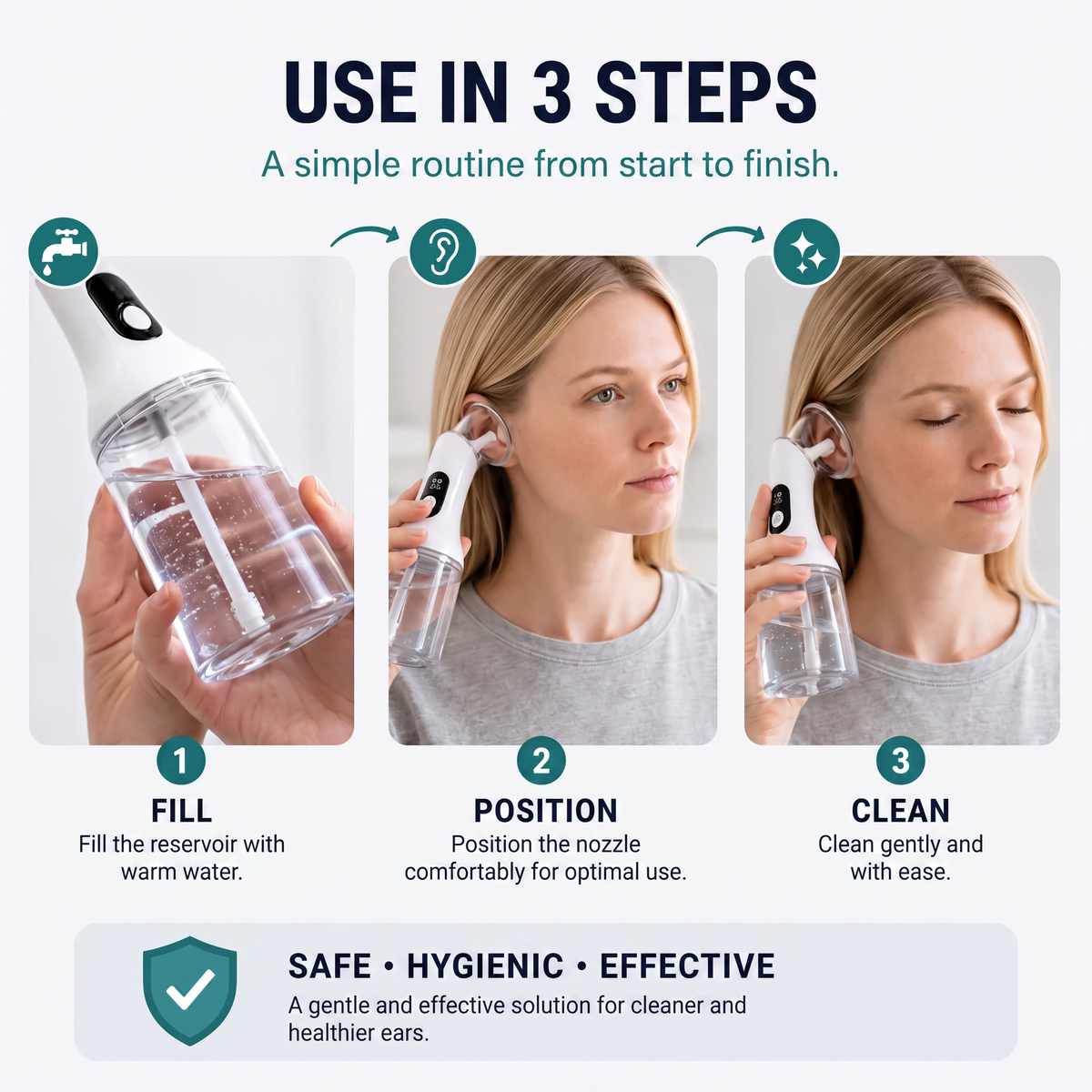 USE IN 3 STEPS

A simple routine from start to finish.

1

FILL

Fill the reservoir with warm water.

2

POSITION

Position the nozzle comfortably for optimal use.

3

CLEAN

Clean gently and with ease.

SAFE • HYGIENIC • EFFECTIVE

A gentle and effective solution for cleaner and healthier ears.